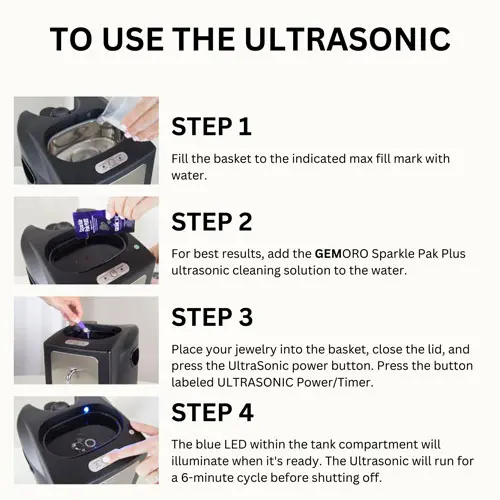 TO USE THE ULTRASONIC

STEP 1

Fill the basket to the indicated max fill mark with water.

STEP 2

For best results, add the GEMORO Sparkle Pak Plus ultrasonic cleaning solution to the water.

STEP 3

Place your jewelry into the basket, close the lid, and press the UltraSonic power button. Press the button labeled ULTRASONIC Power/Timer.

STEP 4

The blue LED within the tank compartment will illuminate when it's ready. The Ultrasonic will run for a 6-minute cycle before shutting off.