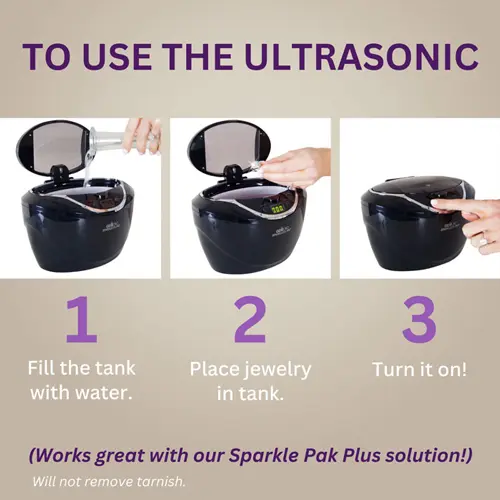 TO USE THE ULTRASONIC

1

Fill the tank with water.

2

Place jewelry in tank.

3

Turn it on!

(Works great with our Sparkle Pak Plus solution!)

Will not remove tarnish.